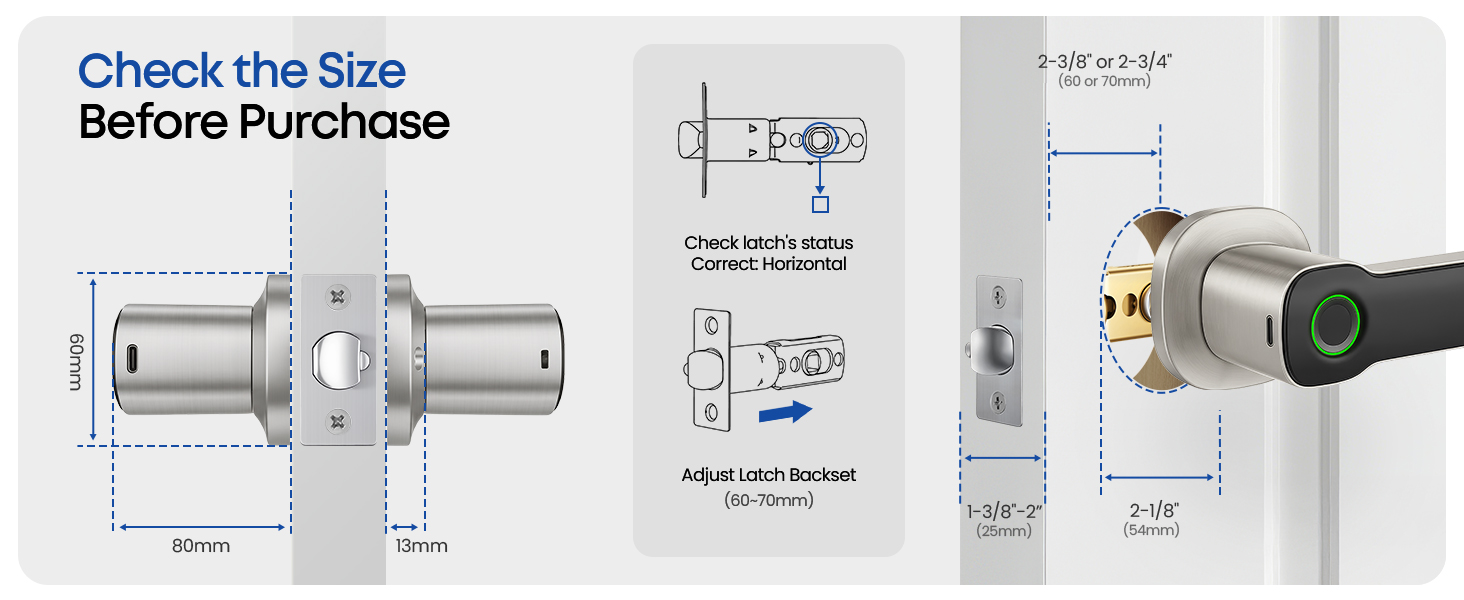 Check the Size
Before Purchase

60mm

80mm

13mm

Check latch's status
Correct: Horizontal

Adjust Latch Backset
(60~70mm)

2-3/8" or 2-3/4"
(60 or 70mm)

1-3/8"-2"
(25mm)

2-1/8"
(54mm)