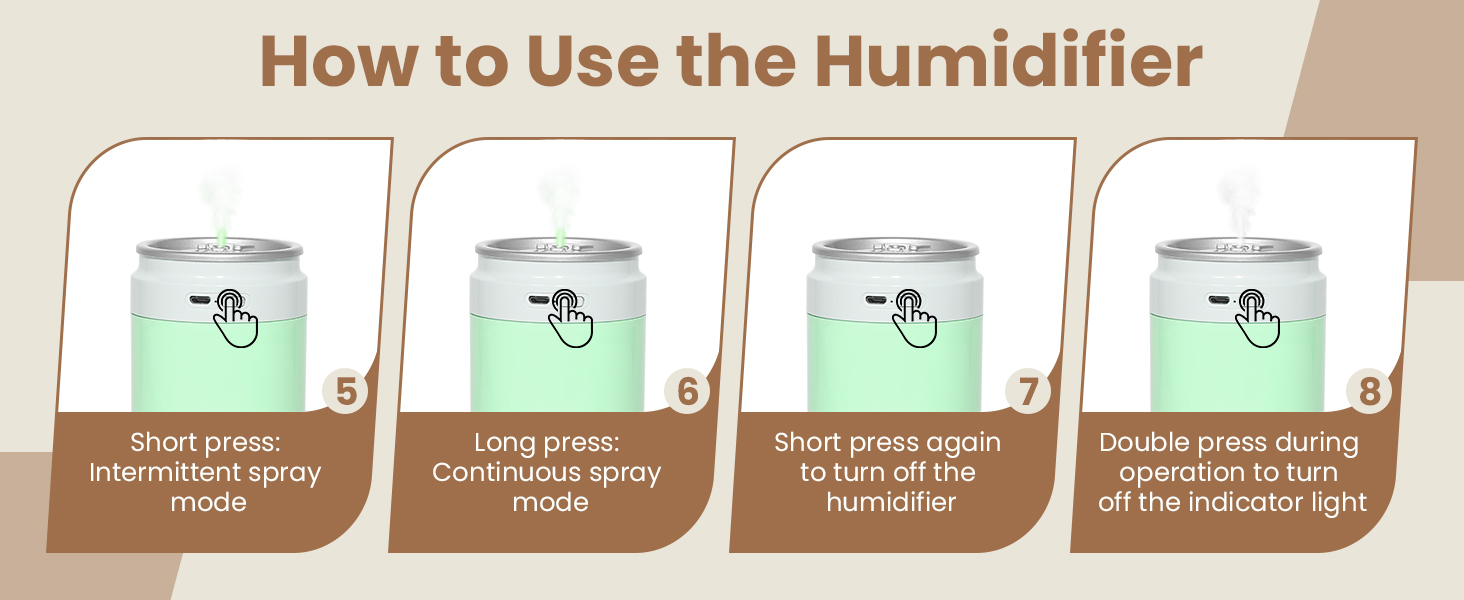 How to Use the Humidifier

5

Short press: Intermittent spray mode

6

Long press: Continuous spray mode

7

Short press again to turn off the humidifier

8

Double press during operation to turn off the indicator light