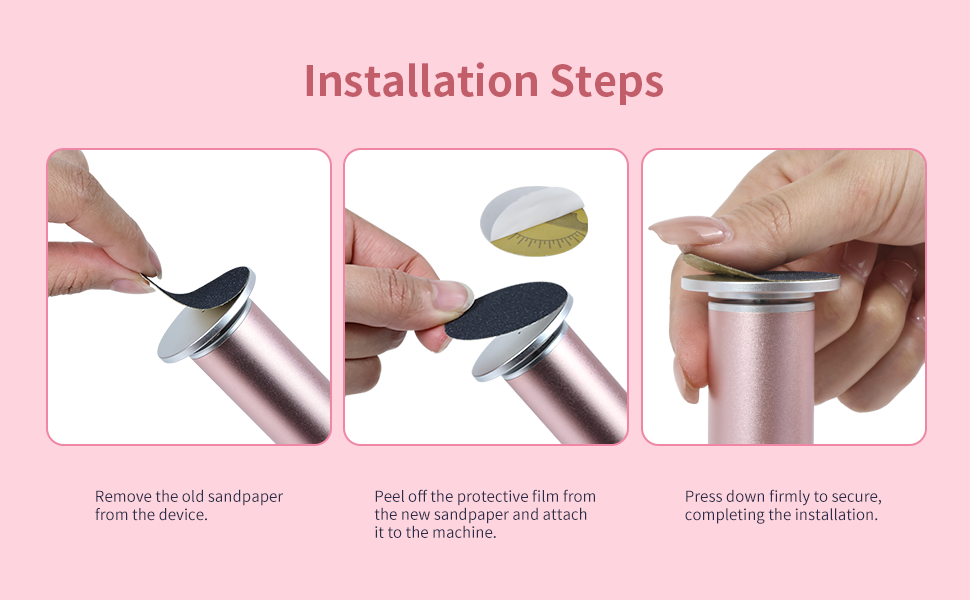 Installation Steps

Remove the old sandpaper from the device.

Peel off the protective film from the new sandpaper and attach it to the machine.

Press down firmly to secure, completing the installation.