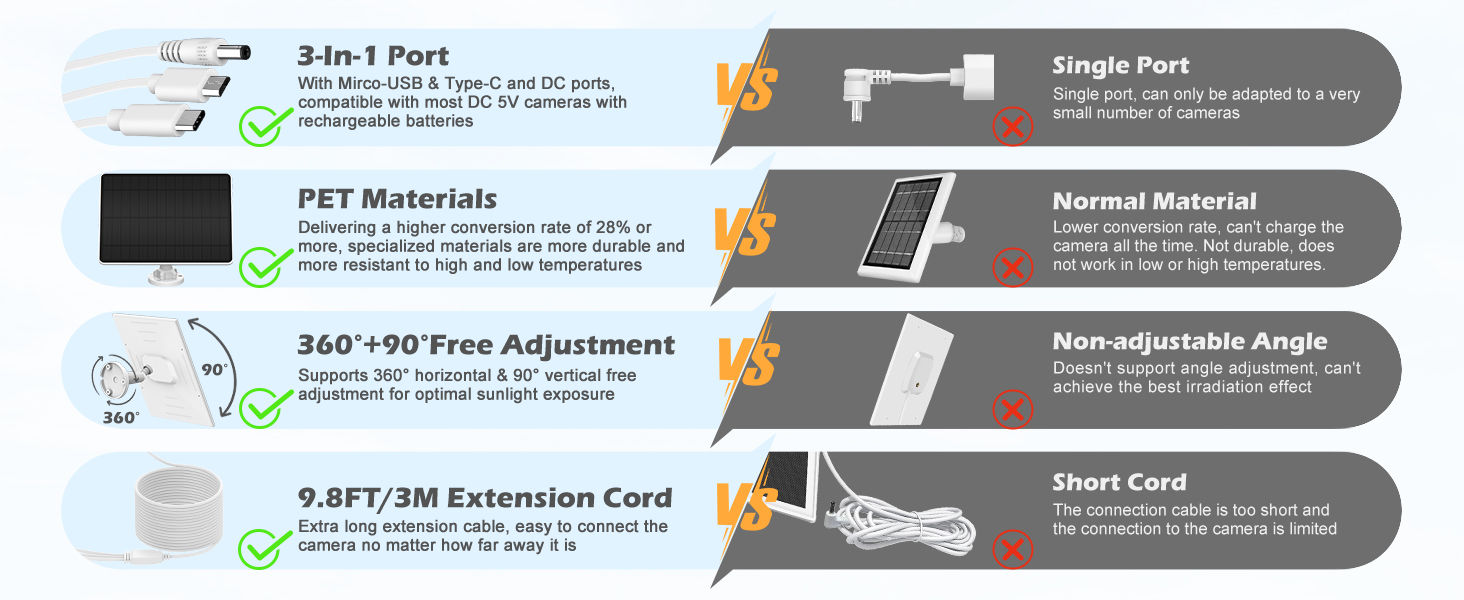 3-In-1 Port
With Mirco-USB & Type-C and DC ports, compatible with most DC 5V cameras with rechargeable batteries

VS

Single Port
Single port, can only be adapted to a very small number of cameras

PET Materials
Delivering a higher conversion rate of 28% or more, specialized materials are more durable and more resistant to high and low temperatures

VS

Normal Material
Lower conversion rate, can't charge the camera all the time. Not durable, does not work in low or high temperatures.

90°
360°

360°+90°Free Adjustment
Supports 360° horizontal & 90° vertical free adjustment for optimal sunlight exposure

VS

Non-adjustable Angle
Doesn't support angle adjustment, can't achieve the best irradiation effect

9.8FT/3M Extension Cord
Extra long extension cable, easy to connect the camera no matter how far away it is

VS

Short Cord
The connection cable is too short and the connection to the camera is limited