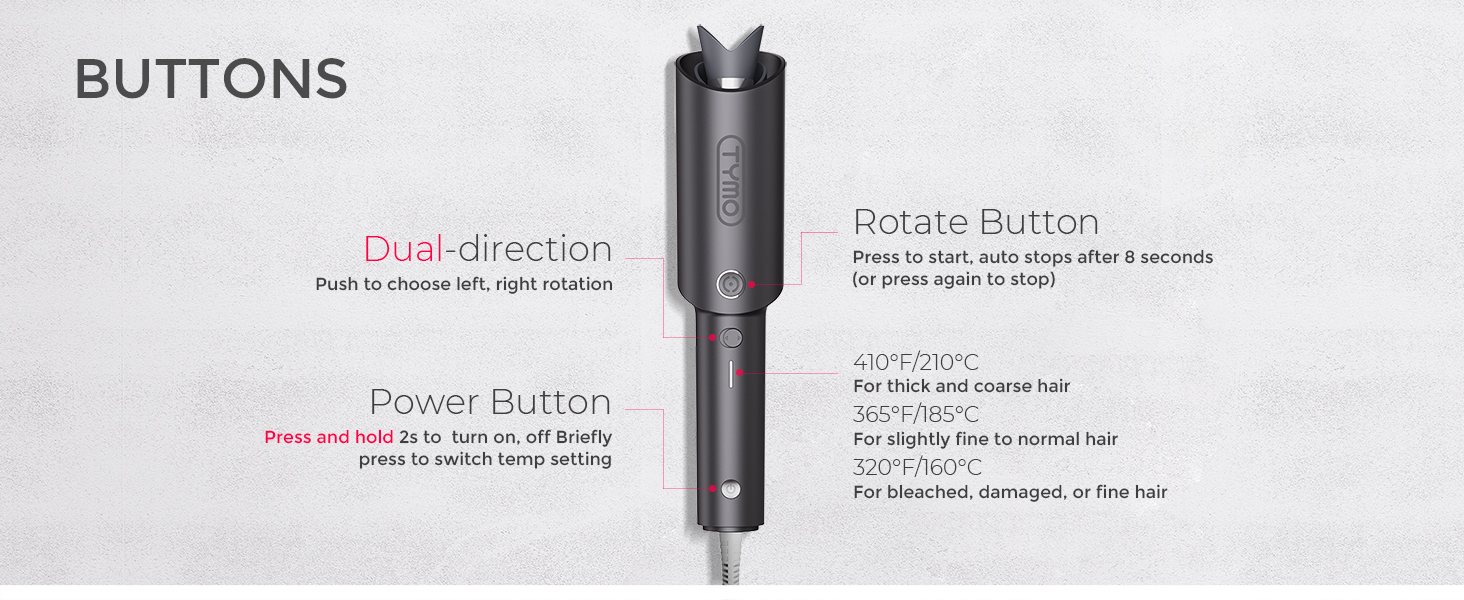 BUTTONS

TYMO

Dual-direction
Push to choose left, right rotation

Power Button
Press and hold 2s to turn on, off Briefly press to switch temp setting

Rotate Button
Press to start, auto stops after 8 seconds (or press again to stop)

410°F/210°C
For thick and coarse hair
365°F/185°C
For slightly fine to normal hair
320°F/160°C
For bleached, damaged, or fine hair