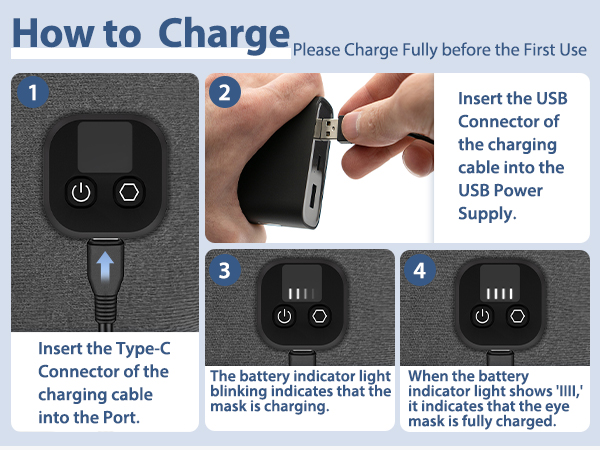 How to Charge Please Charge Fully before the First Use

1

Insert the Type-C Connector of the charging cable into the Port.

2

Insert the USB Connector of the charging cable into the USB Power Supply.

3

The battery indicator light blinking indicates that the mask is charging.

4

When the battery indicator light shows 'IIII,' it indicates that the eye mask is fully charged.