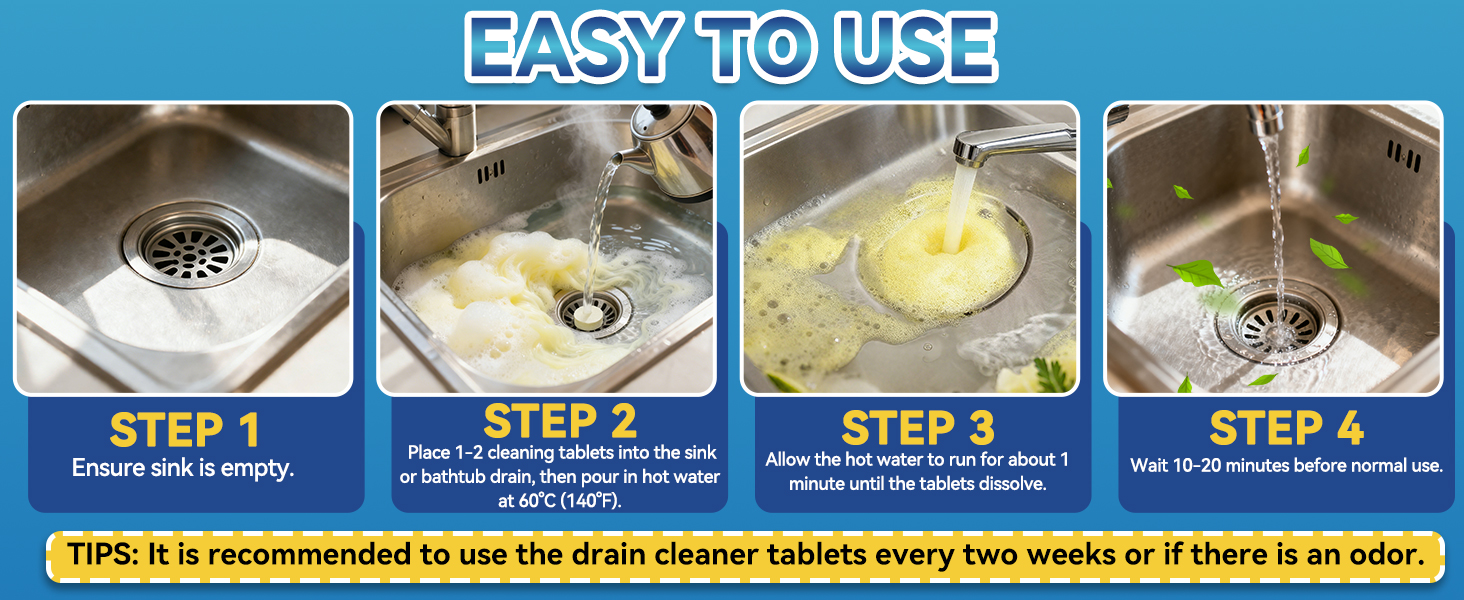 EASY TO USE

STEP 1
Ensure sink is empty.

STEP 2
Place 1-2 cleaning tablets into the sink or bathtub drain, then pour in hot water at 60°C (140°F).

STEP 3
Allow the hot water to run for about 1 minute until the tablets dissolve.

STEP 4
Wait 10-20 minutes before normal use.

TIPS: It is recommended to use the drain cleaner tablets every two weeks or if there is an odor.