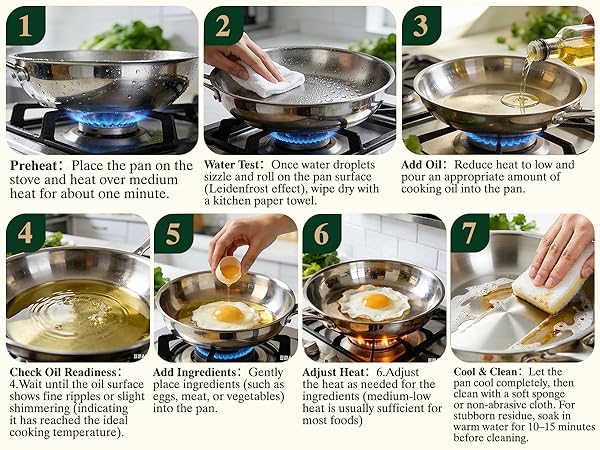 1

Preheat: Place the pan on the stove and heat over medium heat for about one minute.

2

Water Test: Once water droplets sizzle and roll on the pan surface (Leidenfrost effect), wipe dry with a kitchen paper towel.

3

Add Oil: Reduce heat to low and pour an appropriate amount of cooking oil into the pan.

4

Check Oil Readiness: 4.Wait until the oil surface shows fine ripples or slight shimmering (indicating it has reached the ideal cooking temperature).

5

Add Ingredients: Gently place ingredients (such as eggs, meat, or vegetables) into the pan.

6

Adjust Heat: 6.Adjust the heat as needed for the ingredients (medium-low heat is usually sufficient for most foods)

7

Cool & Clean: Let the pan cool completely, then clean with a soft sponge or non-abrasive cloth. For stubborn residue, soak in warm water for 10–15 minutes before cleaning.