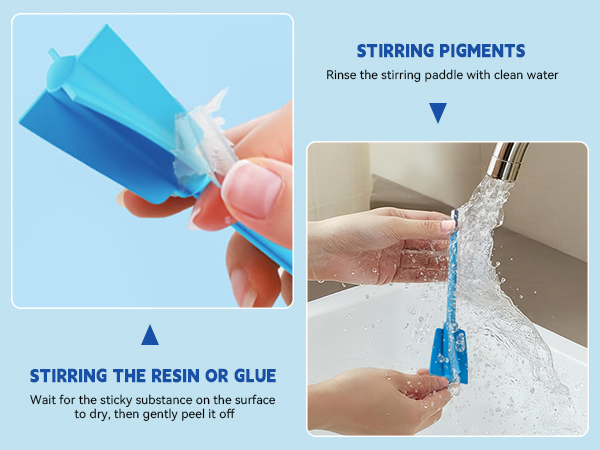 STIRRING PIGMENTS

Rinse the stirring paddle with clean water

STIRRING THE RESIN OR GLUE

Wait for the sticky substance on the surface to dry, then gently peel it off