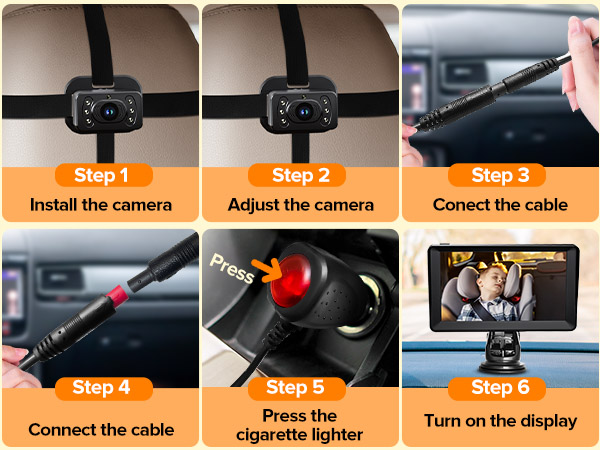 Step 1
Install the camera

Step 2
Adjust the camera

Step 3
Conect the cable

Step 4
Connect the cable

Press

Step 5
Press the cigarette lighter

Step 6
Turn on the display