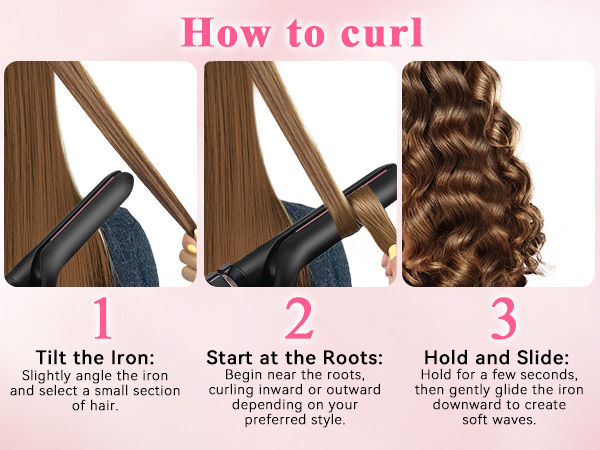 How to curl

1

Tilt the Iron:

Slightly angle the iron and select a small section of hair.

2

Start at the Roots:

Begin near the roots, curling inward or outward depending on your preferred style.

3

Hold and Slide:

Hold for a few seconds, then gently glide the iron downward to create soft waves.