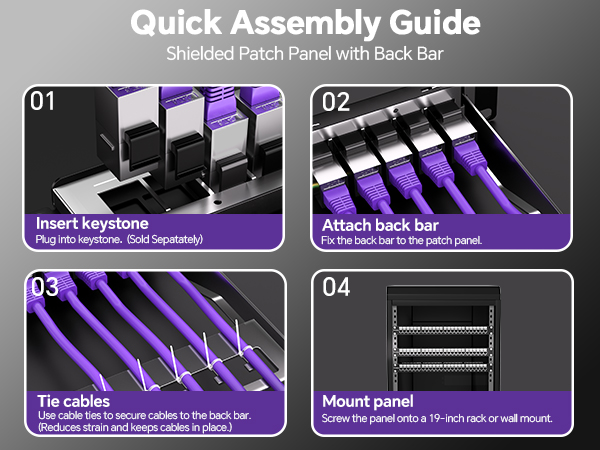 Quick Assembly Guide
Shielded Patch Panel with Back Bar

01
Insert keystone
Plug into keystone. (Sold Sepatately)

02
Attach back bar
Fix the back bar to the patch panel.

03
Tie cables
Use cable ties to secure cables to the back bar. (Reduces strain and keeps cables in place.)

04
Mount panel
Screw the panel onto a 19-inch rack or wall mount.