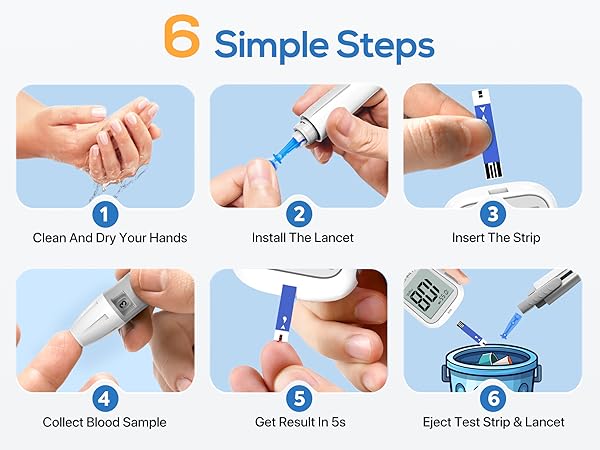 6 Simple Steps

1
Clean And Dry Your Hands

2
Install The Lancet

3
Insert The Strip

4
Collect Blood Sample

5
Get Result In 5s

6
Eject Test Strip & Lancet