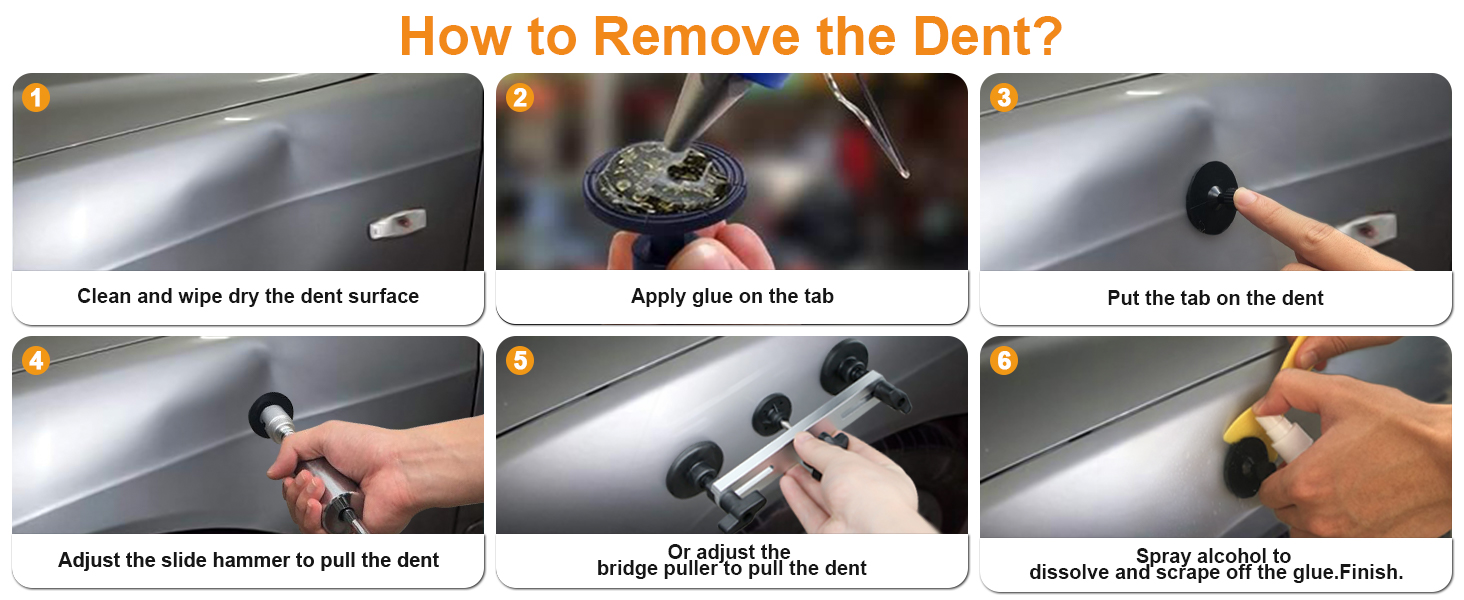 How to Remove the Dent?

1
Clean and wipe dry the dent surface

2
Apply glue on the tab

3
Put the tab on the dent

4
Adjust the slide hammer to pull the dent

5
Or adjust the bridge puller to pull the dent

6
Spray alcohol to dissolve and scrape off the glue.Finish.