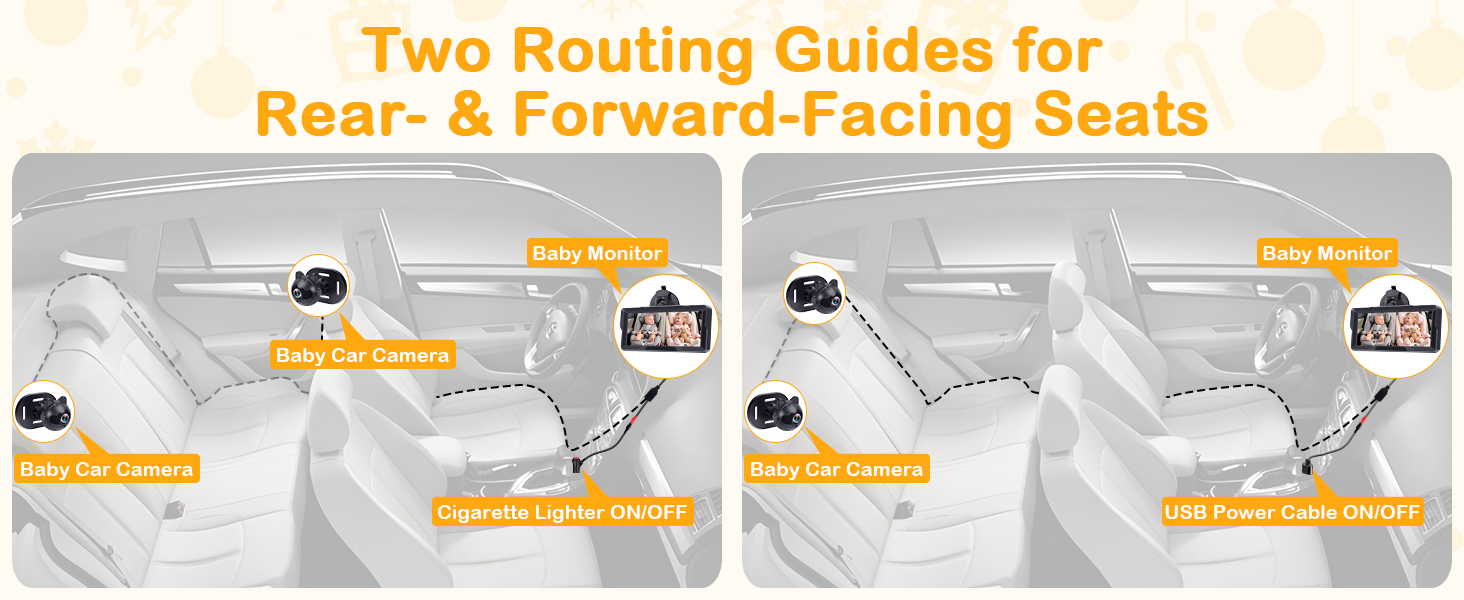 Two Routing Guides for
Rear- & Forward-Facing Seats

Baby Monitor
Baby Car Camera
Baby Car Camera
Cigarette Lighter ON/OFF

Baby Monitor
Baby Car Camera
USB Power Cable ON/OFF