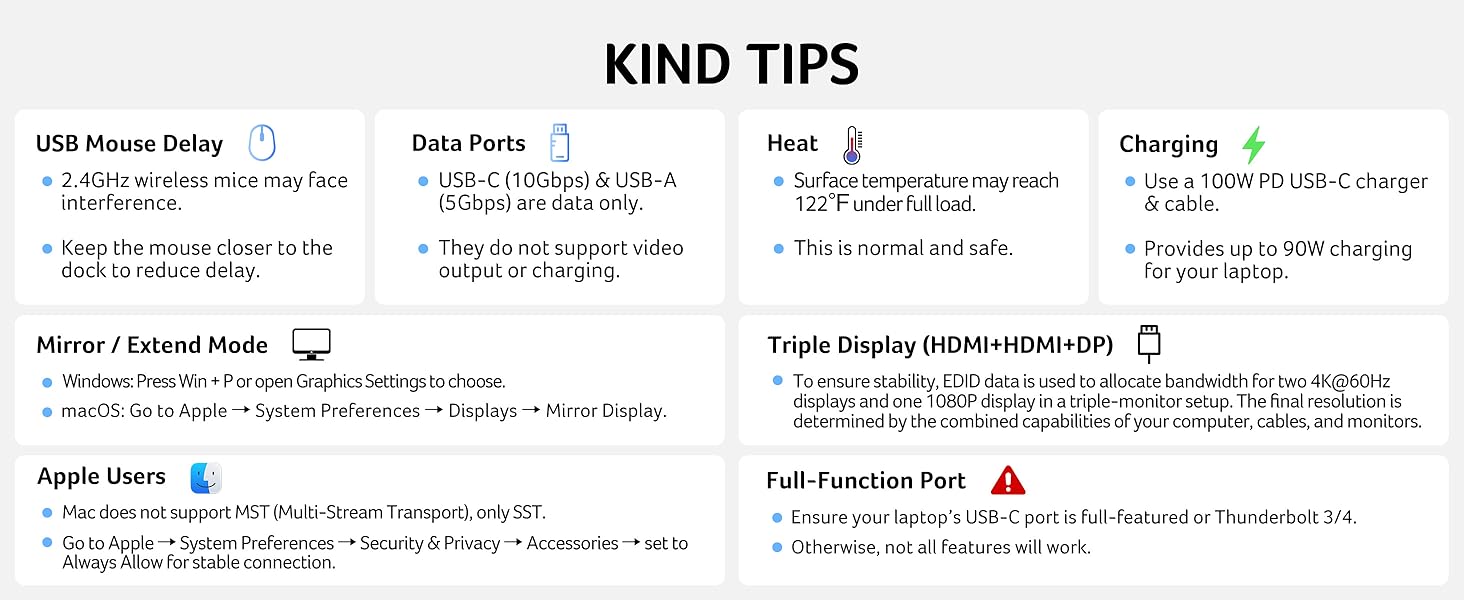 KIND TIPS

USB Mouse Delay

• 2.4GHz wireless mice may face interference.

• Keep the mouse closer to the dock to reduce delay.

Data Ports

• USB-C (10Gbps) & USB-A (5Gbps) are data only.

• They do not support video output or charging.

Heat

• Surface temperature may reach 122°F under full load.

• This is normal and safe.

Charging

• Use a 100W PD USB-C charger & cable.

• Provides up to 90W charging for your laptop.

Mirror / Extend Mode

• Windows: Press Win + P or open Graphics Settings to choose.

• macOS: Go to Apple → System Preferences → Displays → Mirror Display.

Triple Display (HDMI+HDMI+DP)

• To ensure stability, EDID data is used to allocate bandwidth for two 4K@60Hz displays and one 1080P display in a triple-monitor setup. The final resolution is determined by the combined capabilities of your computer, cables, and monitors.

Apple Users

• Mac does not support MST (Multi-Stream Transport), only SST.

• Go to Apple → System Preferences → Security & Privacy → Accessories → set to Always Allow for stable connection.

Full-Function Port

• Ensure your laptop's USB-C port is full-featured or Thunderbolt 3/4.

• Otherwise, not all features will work.