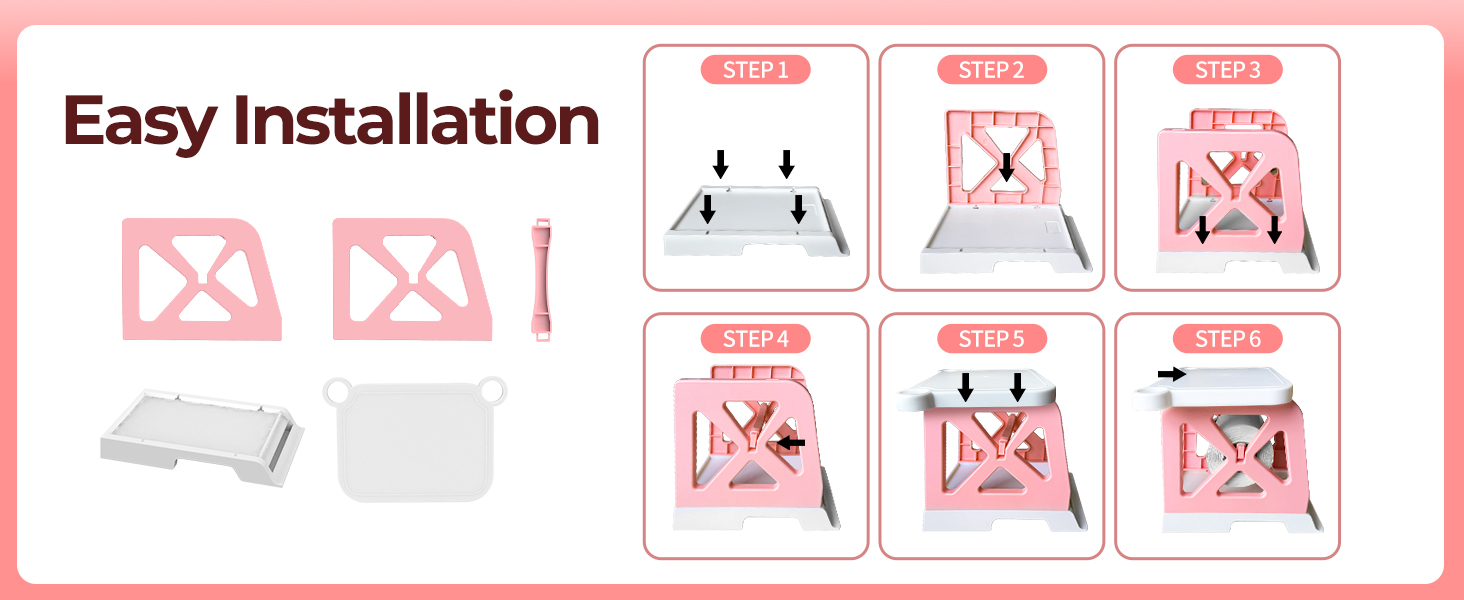 Easy Installation

STEP 1

STEP 2

STEP 3

STEP 4

STEP 5

STEP 6