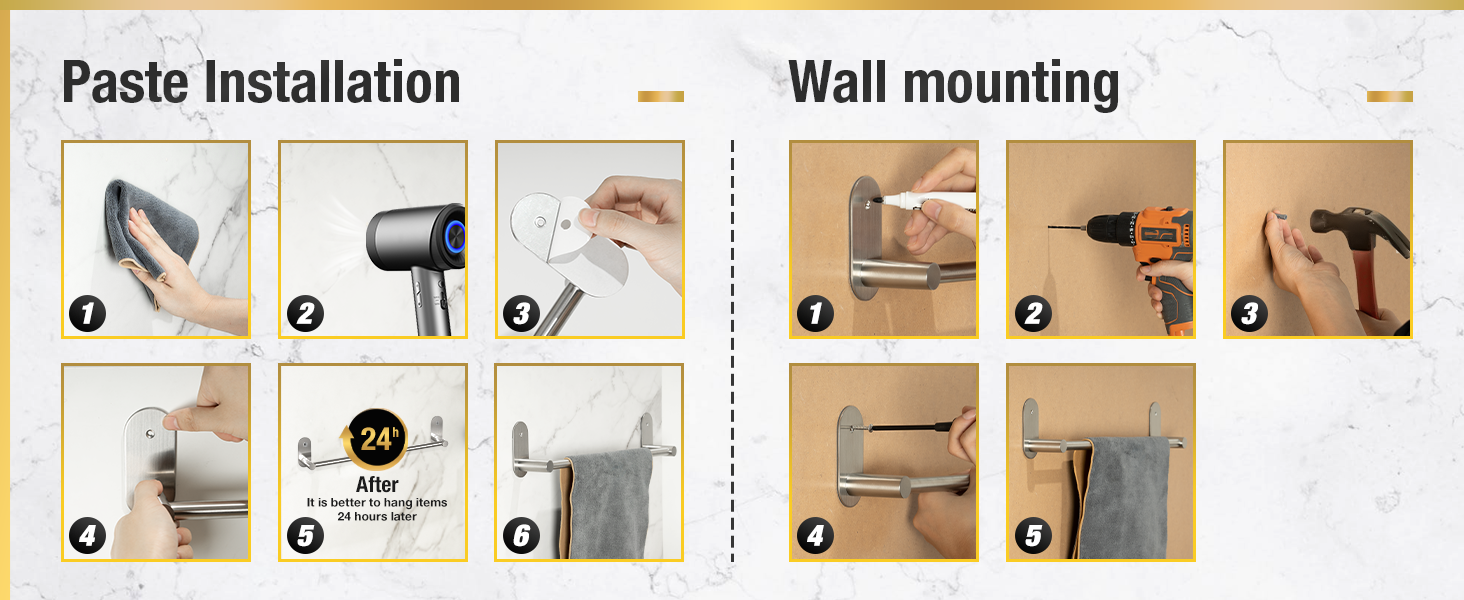 Paste Installation

1

2

3

4

24h
After
It is better to hang items 24 hours later

5

6

Wall mounting

1

2

3

4

5