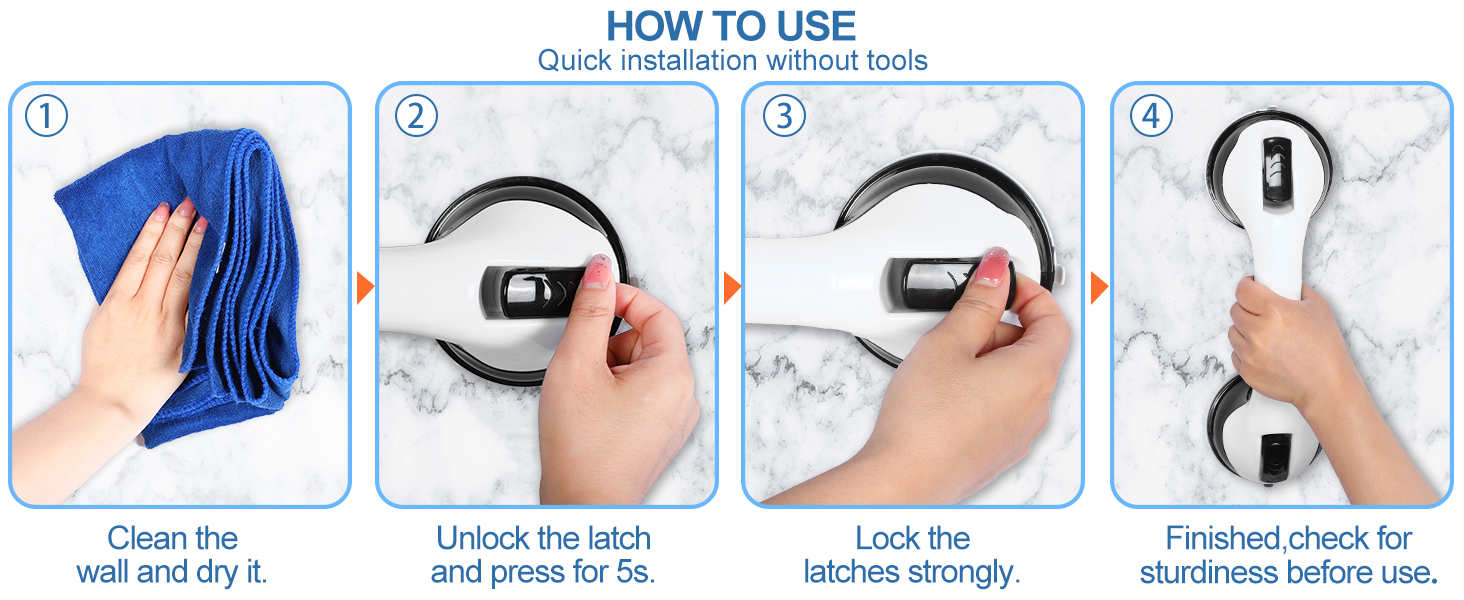 HOW TO USE
Quick installation without tools

①
Clean the wall and dry it.

②
Unlock the latch and press for 5s.

③
Lock the latches strongly.

④
Finished,check for sturdiness before use.