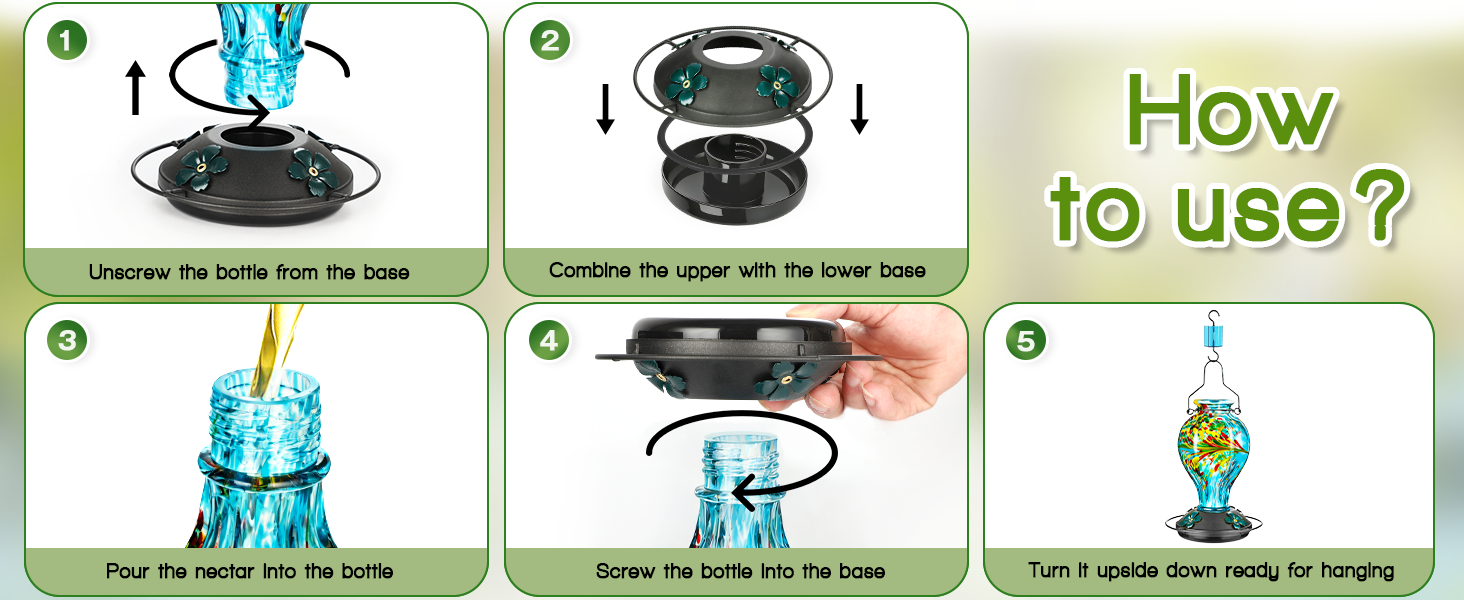 1

Unscrew the bottle from the base

2

Combine the upper with the lower base

How to use?

3

Pour the nectar into the bottle

4

Screw the bottle into the base

5

Turn it upside down ready for hanging