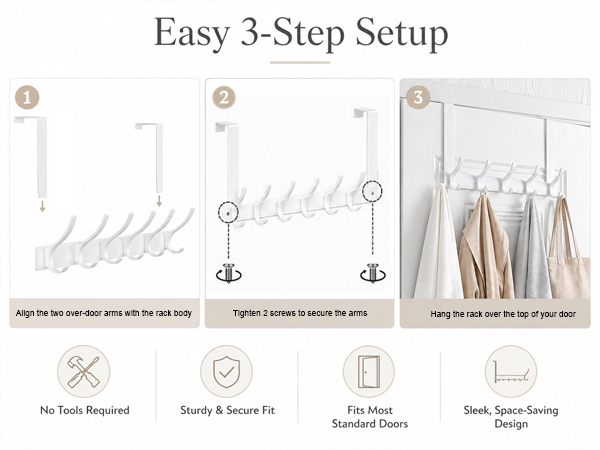 Easy 3-Step Setup

1

Align the two over-door arms with the rack body

2

Tighten 2 screws to secure the arms

3

Hang the rack over the top of your door

No Tools Required

Sturdy & Secure Fit

Fits Most Standard Doors

Sleek, Space-Saving Design