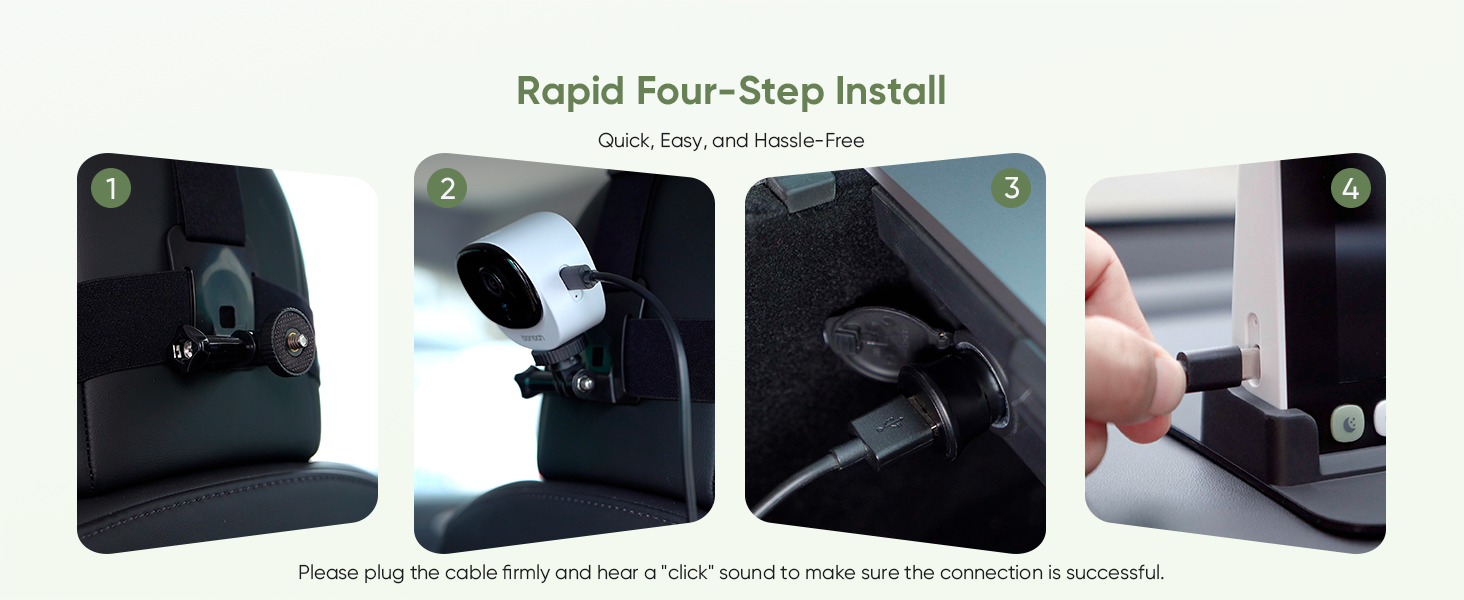 Rapid Four-Step Install

Quick, Easy, and Hassle-Free

1

2

3

4

Please plug the cable firmly and hear a "click" sound to make sure the connection is successful.