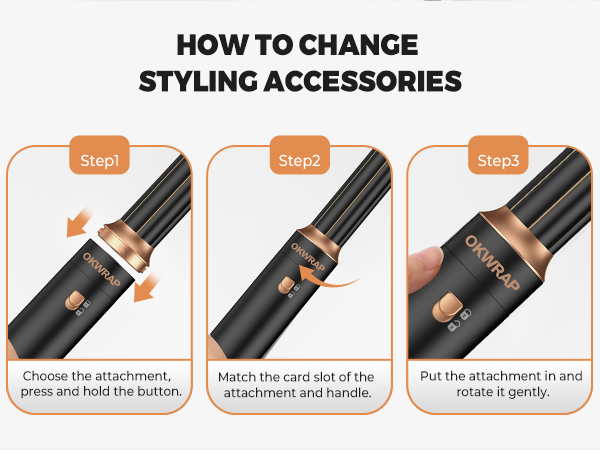 HOW TO CHANGE STYLING ACCESSORIES

Step1

OKWRAP

Choose the attachment, press and hold the button.

Step2

OKWRAP

Match the card slot of the attachment and handle.

Step3

OKWRAP

Put the attachment in and rotate it gently.