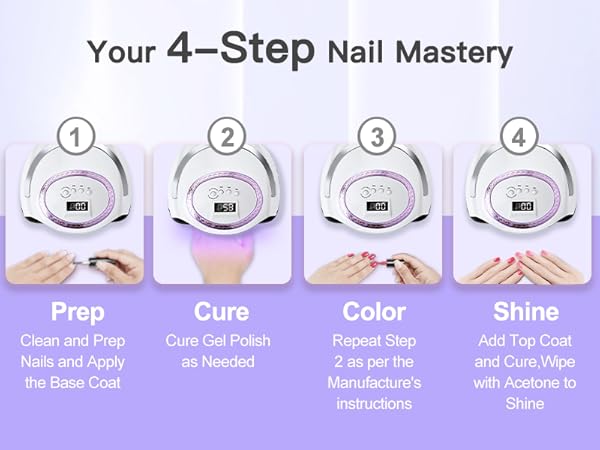 Your 4–Step Nail Mastery

1

00

Prep

Clean and Prep Nails and Apply the Base Coat

2

58

Cure

Cure Gel Polish as Needed

3

00

Color

Repeat Step 2 as per the Manufacture's instructions

4

00

Shine

Add Top Coat and Cure,Wipe with Acetone to Shine