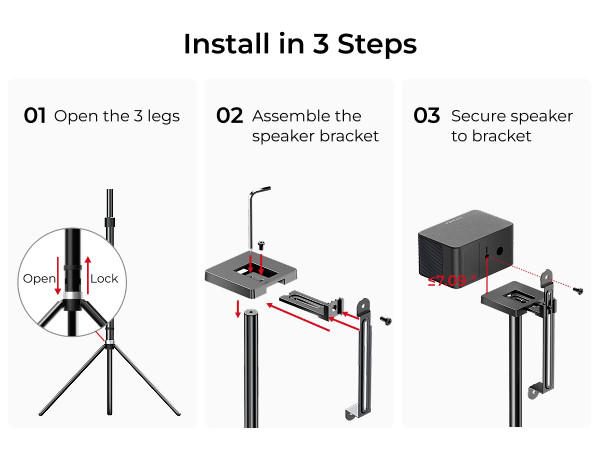 Install in 3 Steps

01 Open the 3 legs

Open

Lock

02 Assemble the speaker bracket

03 Secure speaker to bracket

≤7.09 "