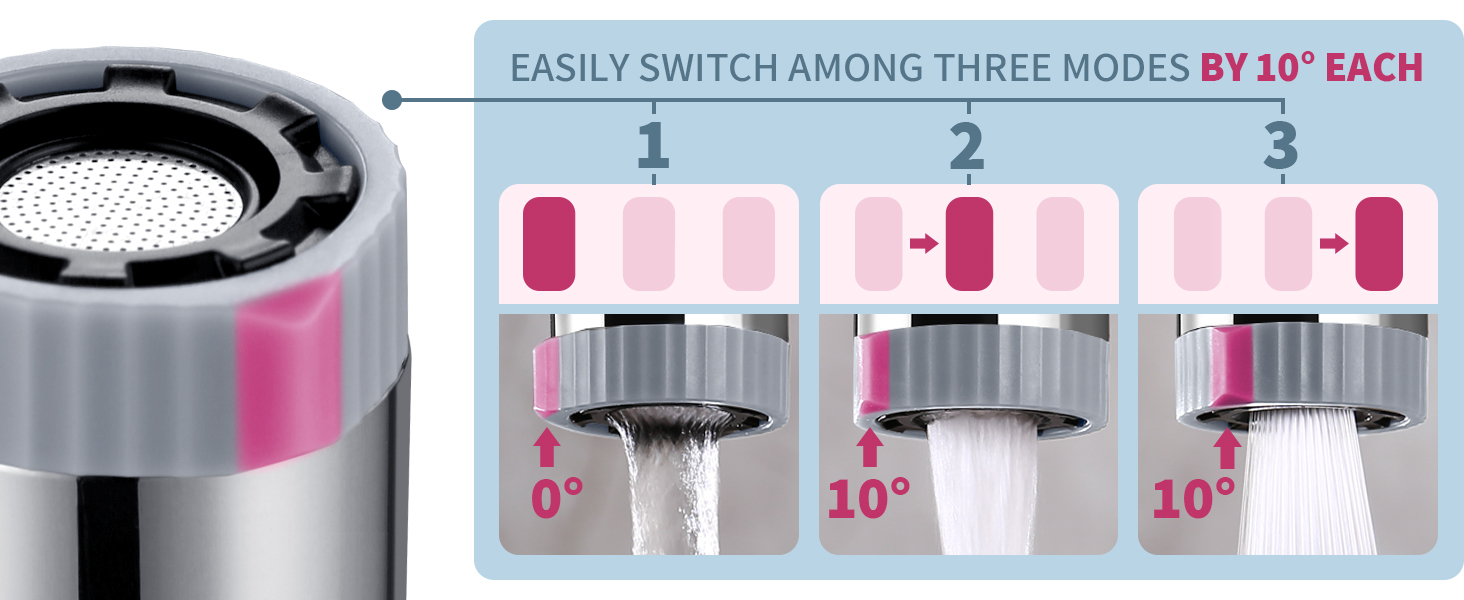 EASILY SWITCH AMONG THREE MODES BY 10° EACH

1

2

3

0°

10°

10°