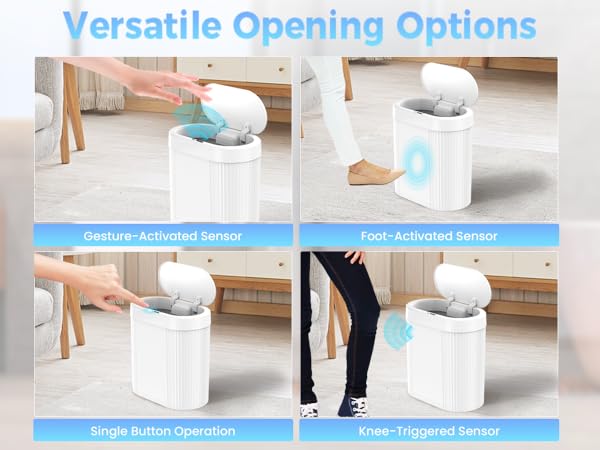 Versatile Opening Options

Gesture-Activated Sensor

Foot-Activated Sensor

Single Button Operation

Knee-Triggered Sensor