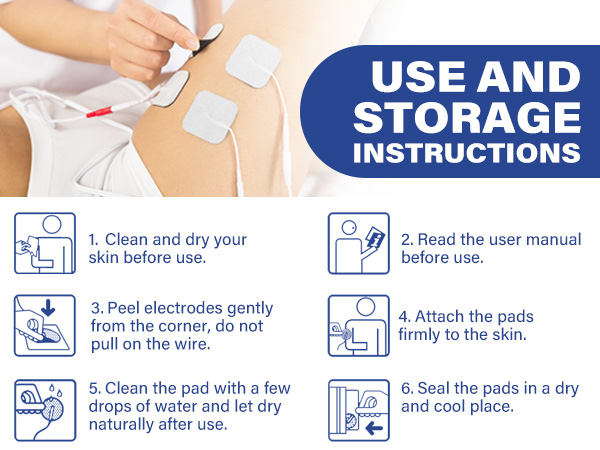 USE AND STORAGE INSTRUCTIONS

1. Clean and dry your skin before use.

2. Read the user manual before use.

3. Peel electrodes gently from the corner, do not pull on the wire.

4. Attach the pads firmly to the skin.

5. Clean the pad with a few drops of water and let dry naturally after use.

6. Seal the pads in a dry and cool place.