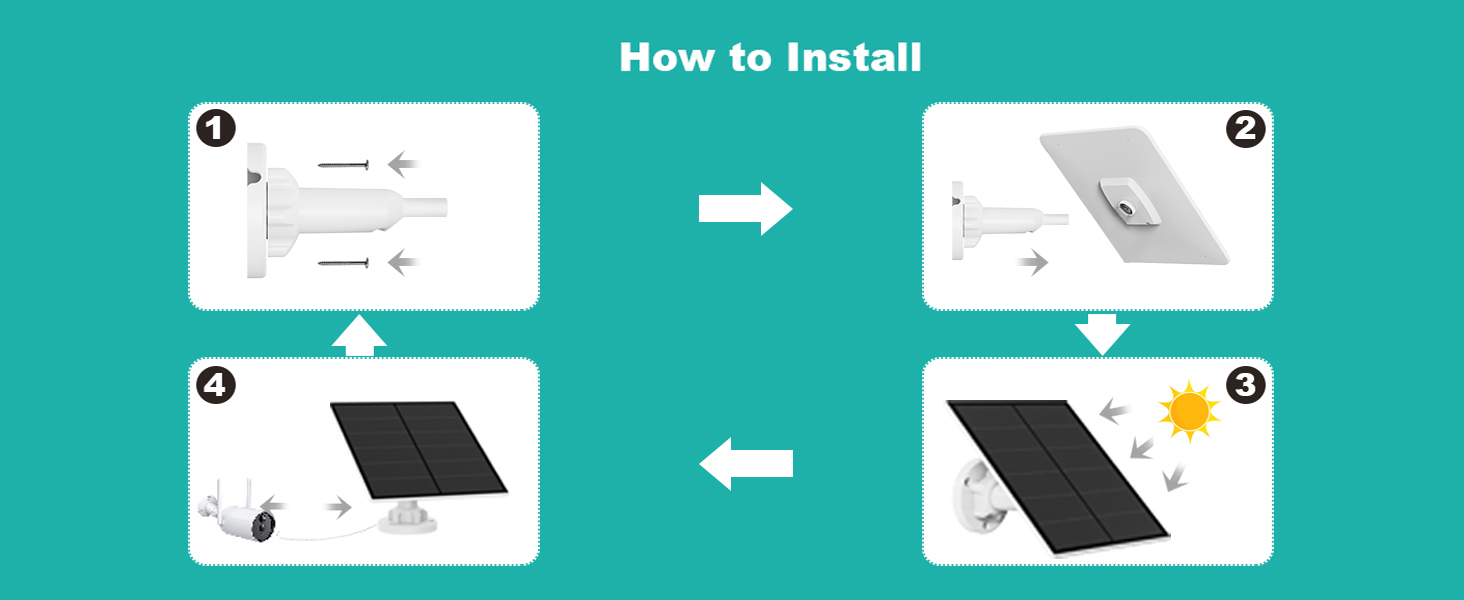 How to Install

1

2

3

4