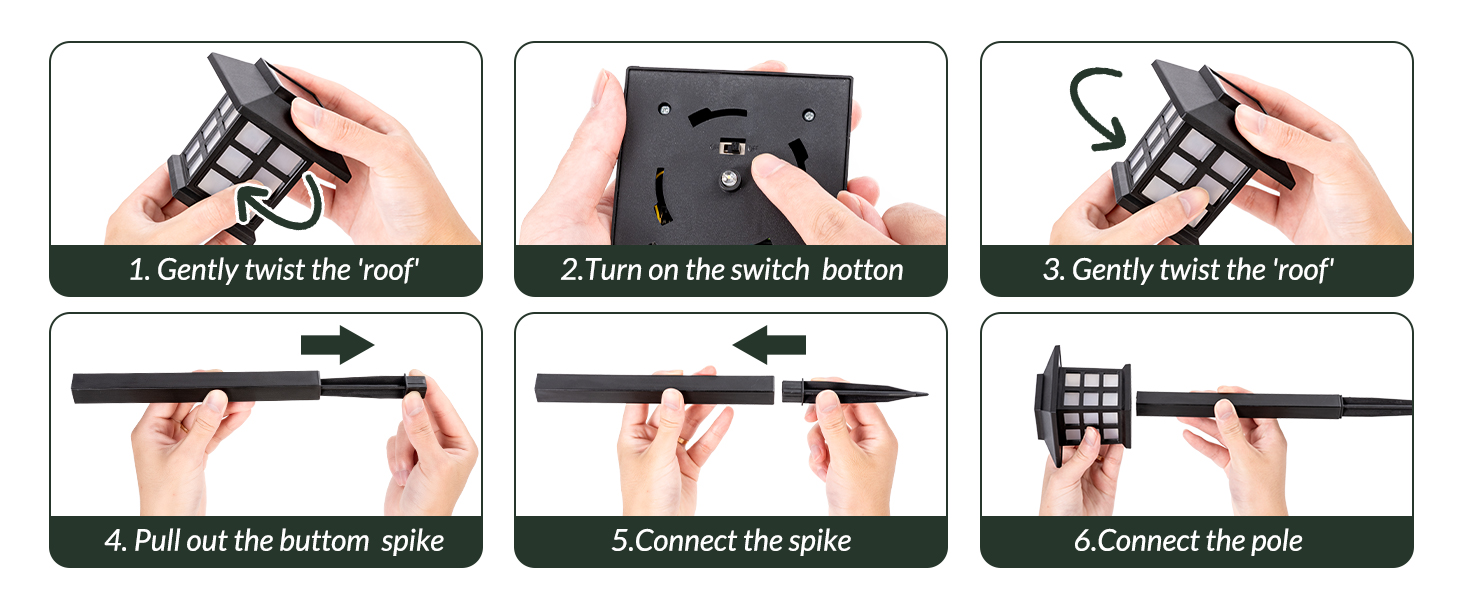 1. Gently twist the 'roof'

2.Turn on the switch botton

3. Gently twist the 'roof'

4. Pull out the buttom spike

5.Connect the spike

6.Connect the pole