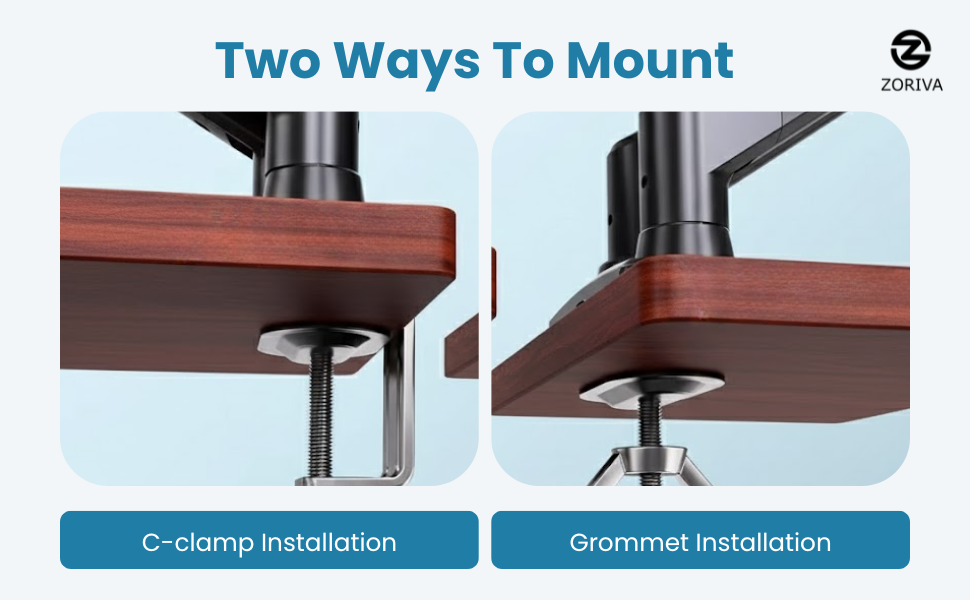 Two Ways To Mount

ZORIVA

C-clamp Installation

Grommet Installation