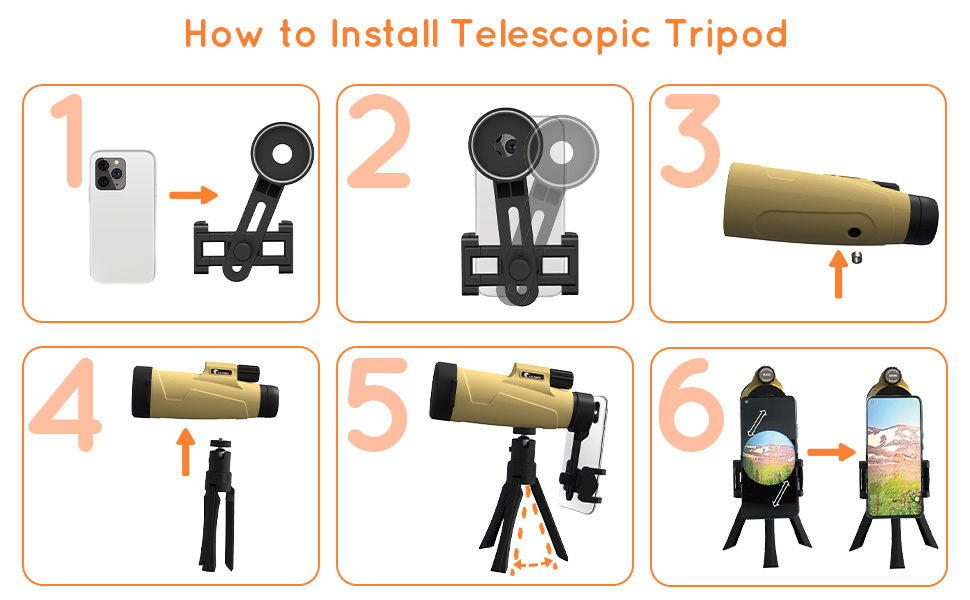 How to Install Telescopic Tripod

1

2

3

4

5

6