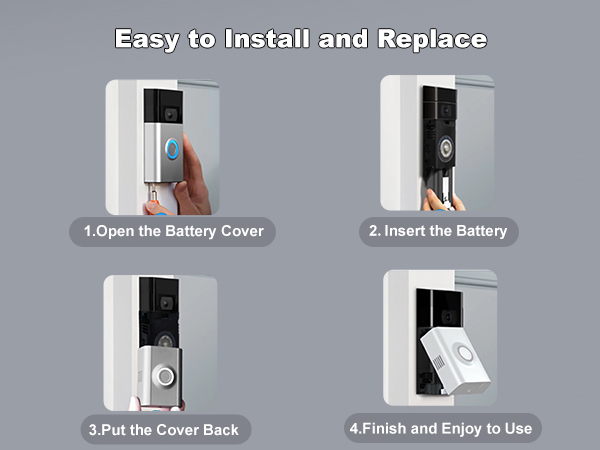 Easy to Install and Replace

1.Open the Battery Cover

2. Insert the Battery

3.Put the Cover Back

4.Finish and Enjoy to Use