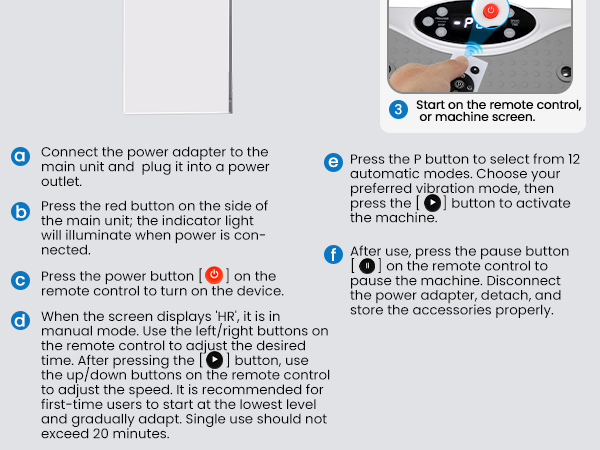 3 Start on the remote control, or machine screen.

a Connect the power adapter to the main unit and plug it into a power outlet.

b Press the red button on the side of the main unit; the indicator light will illuminate when power is connected.

c Press the power button [ ] on the remote control to turn on the device.

d When the screen displays 'HR', it is in manual mode. Use the left/right buttons on the remote control to adjust the desired time. After pressing the [ ] button, use the up/down buttons on the remote control to adjust the speed. It is recommended for first-time users to start at the lowest level and gradually adapt. Single use should not exceed 20 minutes.

e Press the P button to select from 12 automatic modes. Choose your preferred vibration mode, then press the [ ] button to activate the machine.

f After use, press the pause button [ ] on the remote control to pause the machine. Disconnect the power adapter, detach, and store the accessories properly.