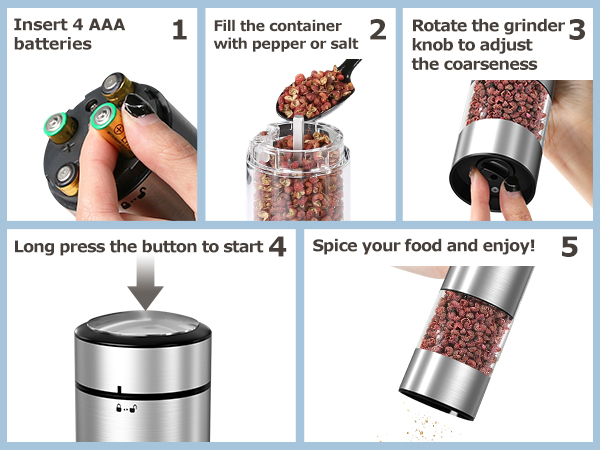 Insert 4 AAA batteries 1

Fill the container with pepper or salt 2

Rotate the grinder knob to adjust the coarseness 3

Long press the button to start 4

Spice your food and enjoy! 5