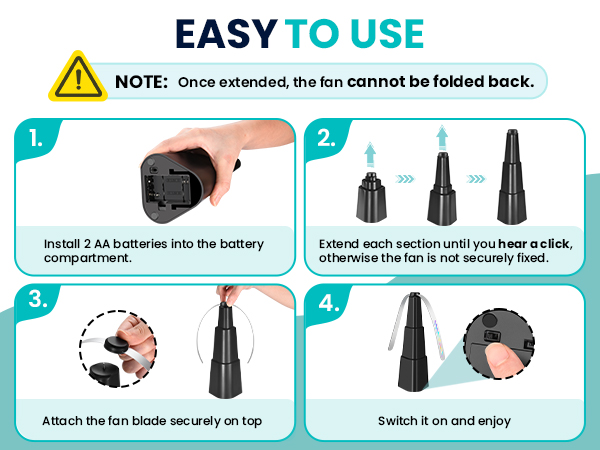 EASY TO USE

NOTE: Once extended, the fan cannot be folded back.

1.

Install 2 AA batteries into the battery compartment.

2.

Extend each section until you hear a click, otherwise the fan is not securely fixed.

3.

Attach the fan blade securely on top

4.

Switch it on and enjoy