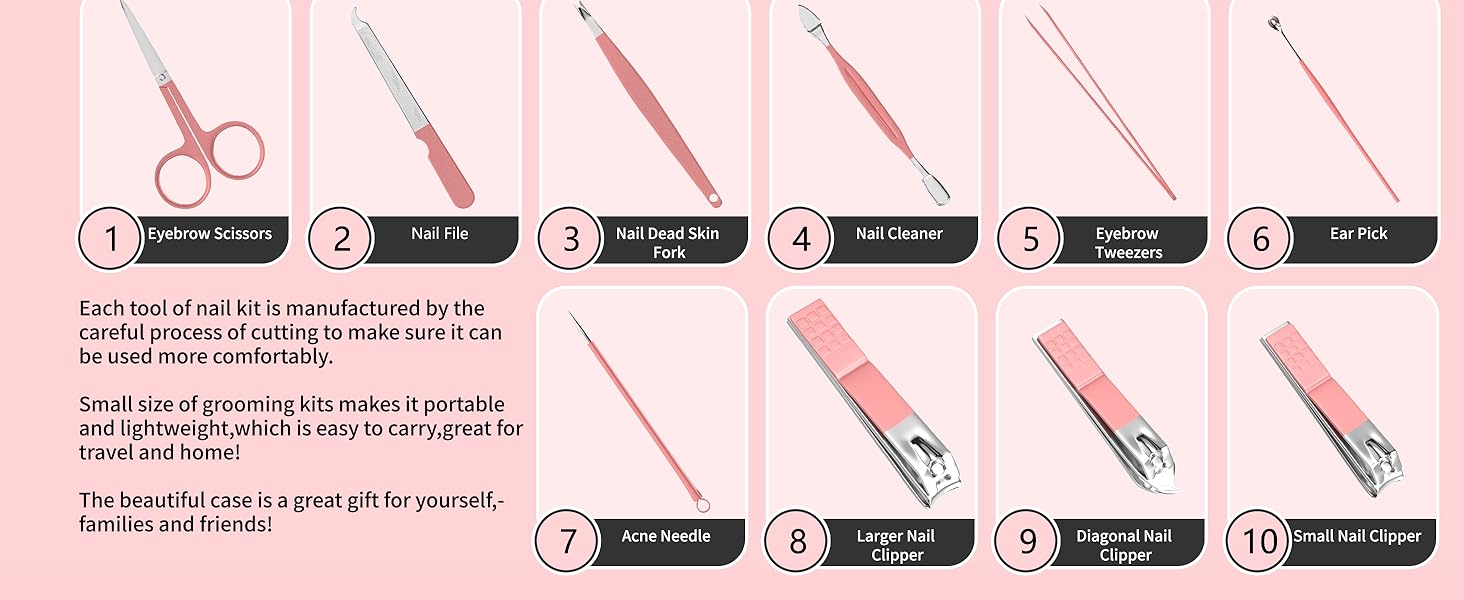 1 Eyebrow Scissors

2 Nail File

3 Nail Dead Skin Fork

4 Nail Cleaner

5 Eyebrow Tweezers

6 Ear Pick

Each tool of nail kit is manufactured by the careful process of cutting to make sure it can be used more comfortably.

Small size of grooming kits makes it portable and lightweight,which is easy to carry,great for travel and home!

The beautiful case is a great gift for yourself,-families and friends!

7 Acne Needle

8 Larger Nail Clipper

9 Diagonal Nail Clipper

10 Small Nail Clipper