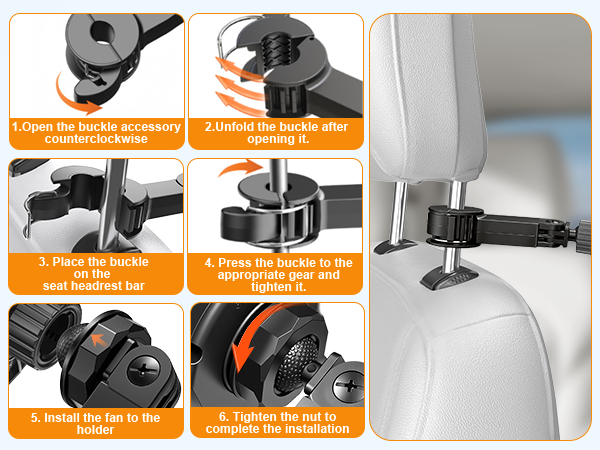 1.Open the buckle accessory counterclockwise

2.Unfold the buckle after opening it.

3. Place the buckle on the seat headrest bar

4. Press the buckle to the appropriate gear and tighten it.

5. Install the fan to the holder

6. Tighten the nut to complete the installation