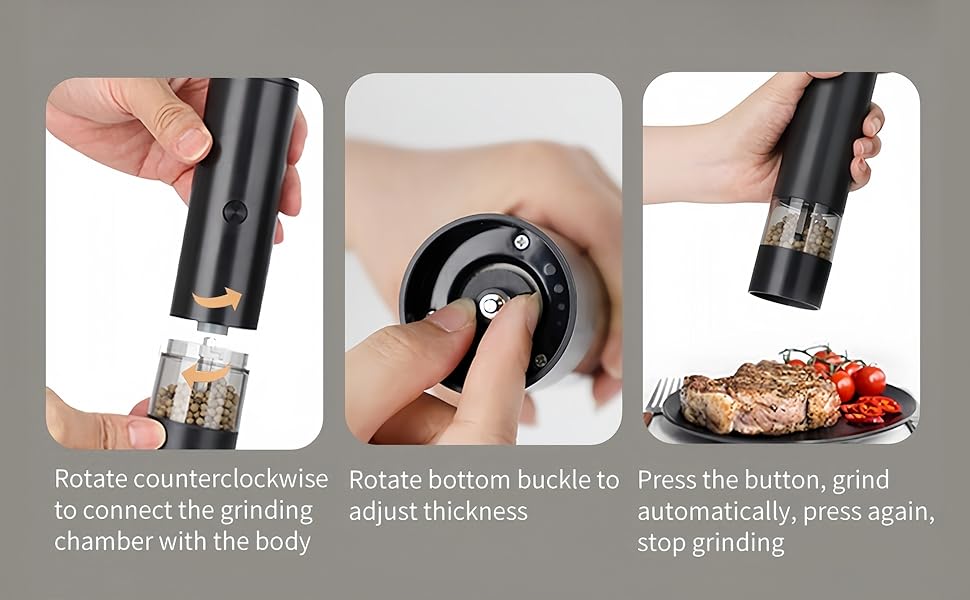 Rotate counterclockwise to connect the grinding chamber with the body

Rotate bottom buckle to adjust thickness

Press the button, grind automatically, press again, stop grinding