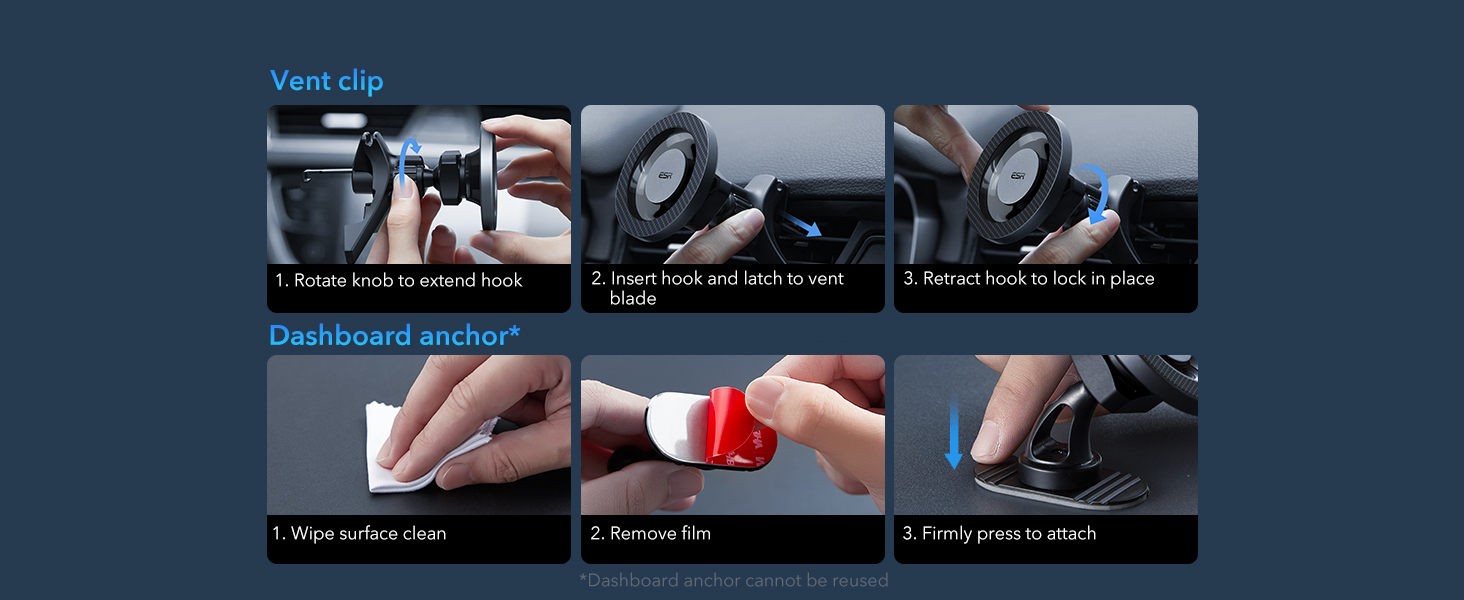 Vent clip

1. Rotate knob to extend hook

ESR

2. Insert hook and latch to vent blade

ESR

3. Retract hook to lock in place

Dashboard anchor*

1. Wipe surface clean

2. Remove film

3. Firmly press to attach

*Dashboard anchor cannot be reused