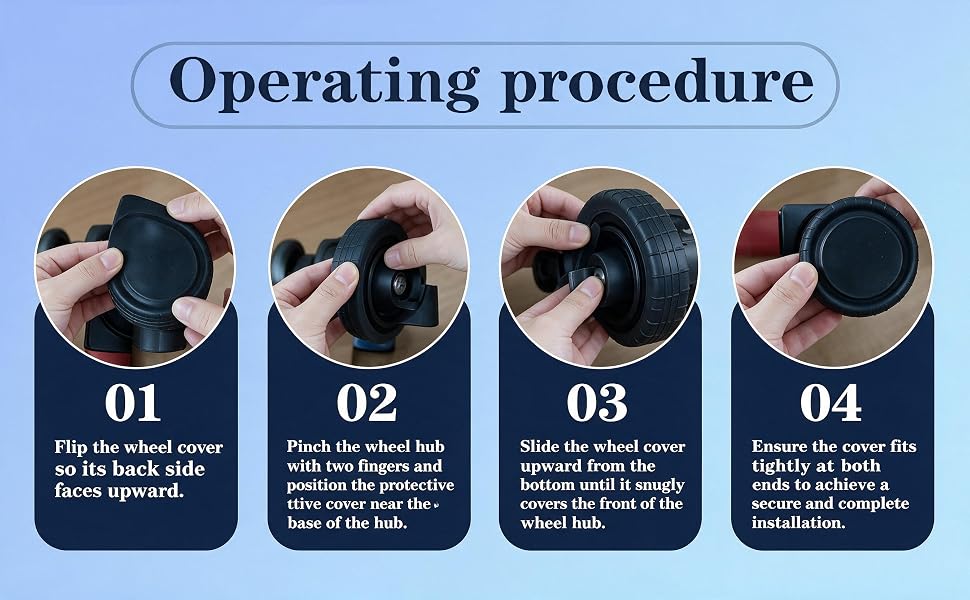 Operating procedure

01

Flip the wheel cover so its back side faces upward.

02

Pinch the wheel hub with two fingers and position the protective ttive cover near the base of the hub.

03

Slide the wheel cover upward from the bottom until it snugly covers the front of the wheel hub.

04

Ensure the cover fits tightly at both ends to achieve a secure and complete installation.