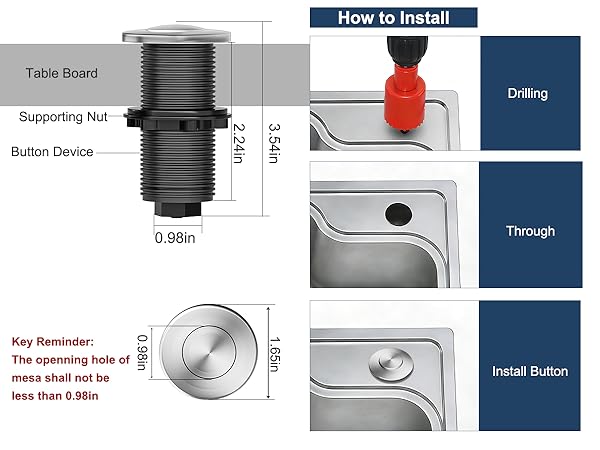 Table Board

Supporting Nut

Button Device

2.24in

3.54in

0.98in

Key Reminder:
The openning hole of mesa shall not be less than 0.98in

0.98in

1.65in

How to Install

Drilling

Through

Install Button