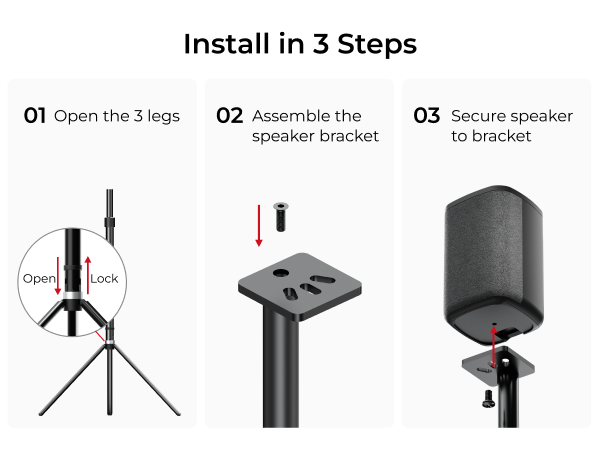 Install in 3 Steps

01 Open the 3 legs

Open

Lock

02 Assemble the speaker bracket

03 Secure speaker to bracket