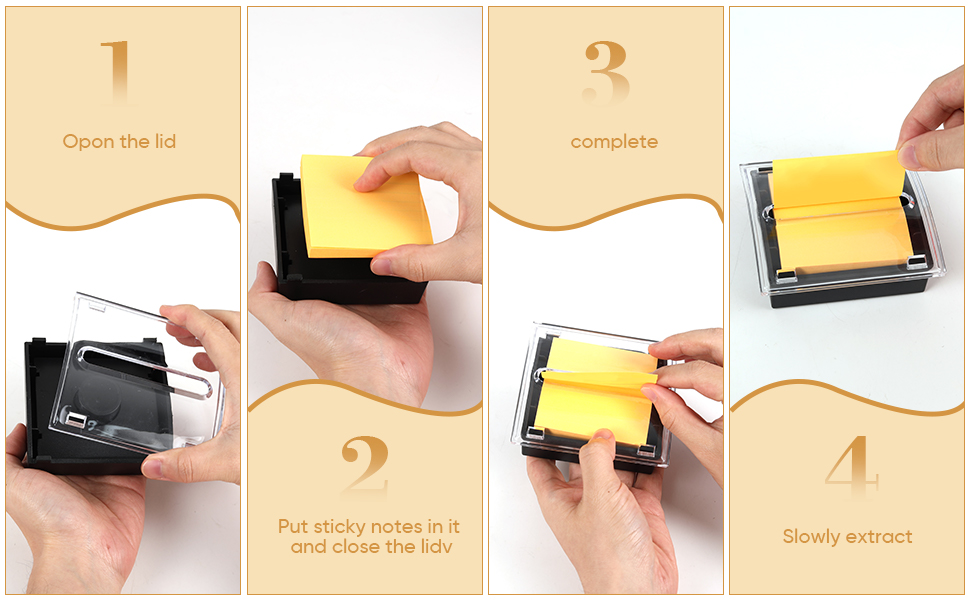 1

Opon the lid

2

Put sticky notes in it and close the lidv

3

complete

4

Slowly extract