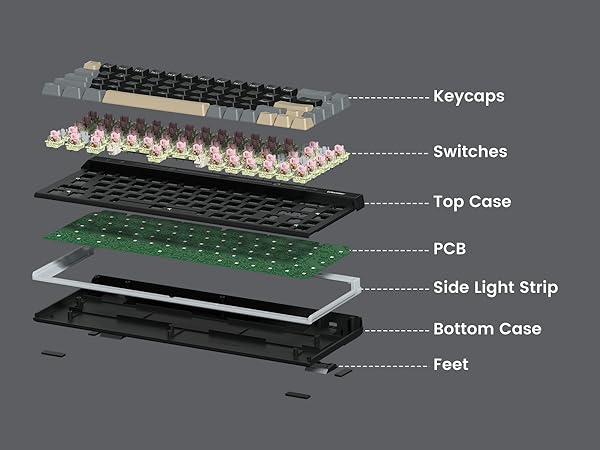 Keycaps
Switches
Top Case
PCB
Side Light Strip
Bottom Case
Feet