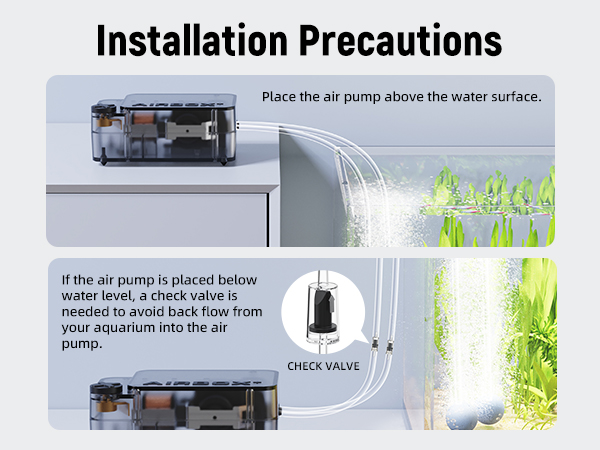 Installation Precautions

AIRBOX

Place the air pump above the water surface.

If the air pump is placed below water level, a check valve is needed to avoid back flow from your aquarium into the air pump.

CHECK VALVE

AIRBOX