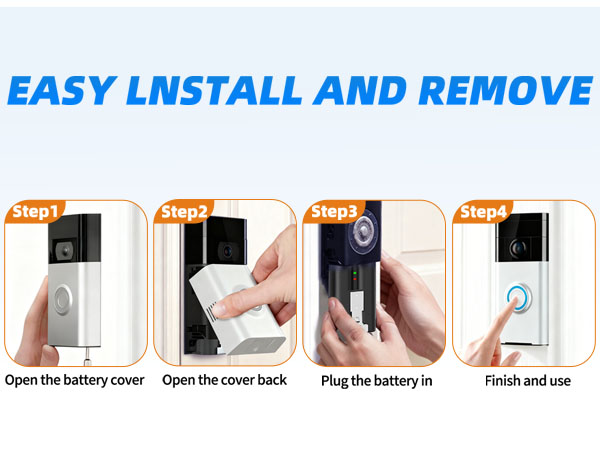 EASY LNSTALL AND REMOVE

Step1

Open the battery cover

Step2

Open the cover back

Step3

Plug the battery in

Step4

Finish and use