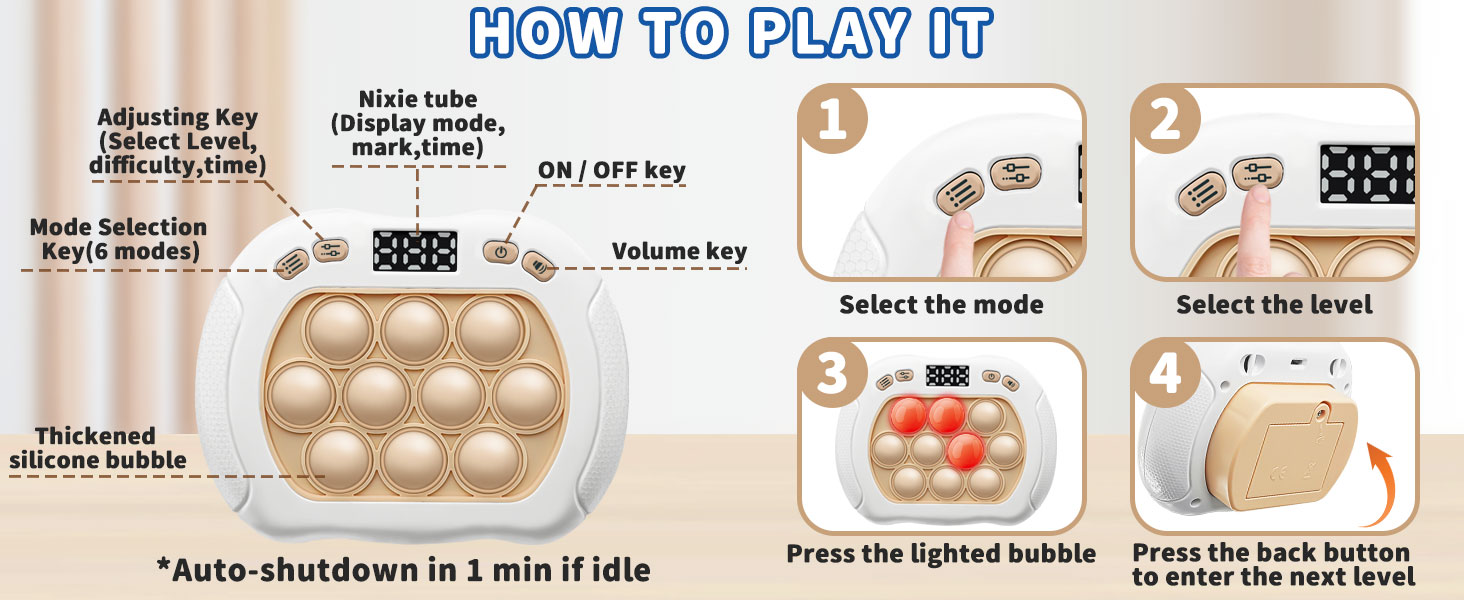 HOW TO PLAY IT

Adjusting Key (Select Level, difficulty,time)

Nixie tube (Display mode, mark,time)

ON / OFF key

Mode Selection Key(6 modes)

Volume key

Thickened silicone bubble

*Auto-shutdown in 1 min if idle

1

Select the mode

2

Select the level

3

Press the lighted bubble

4

Press the back button to enter the next level