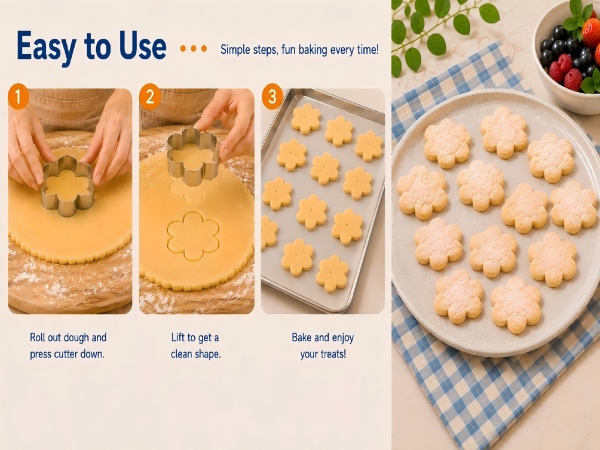 Easy to Use

Simple steps, fun baking every time!

1

2

3

Roll out dough and press cutter down.

Lift to get a clean shape.

Bake and enjoy your treats!