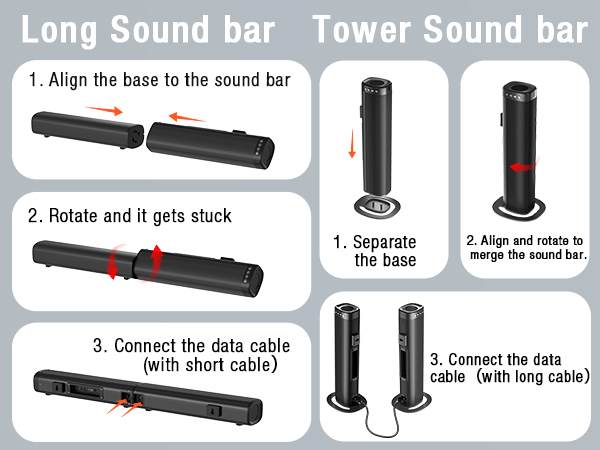 Long Sound bar

1. Align the base to the sound bar

2. Rotate and it gets stuck

3. Connect the data cable (with short cable)

Tower Sound bar

1. Separate the base

2. Align and rotate to merge the sound bar.

3. Connect the data cable (with long cable)